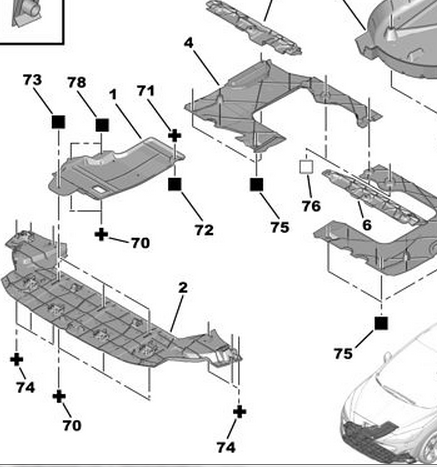 4
73
78
1
71
72
75
76
6
70
2
75
74
70
74